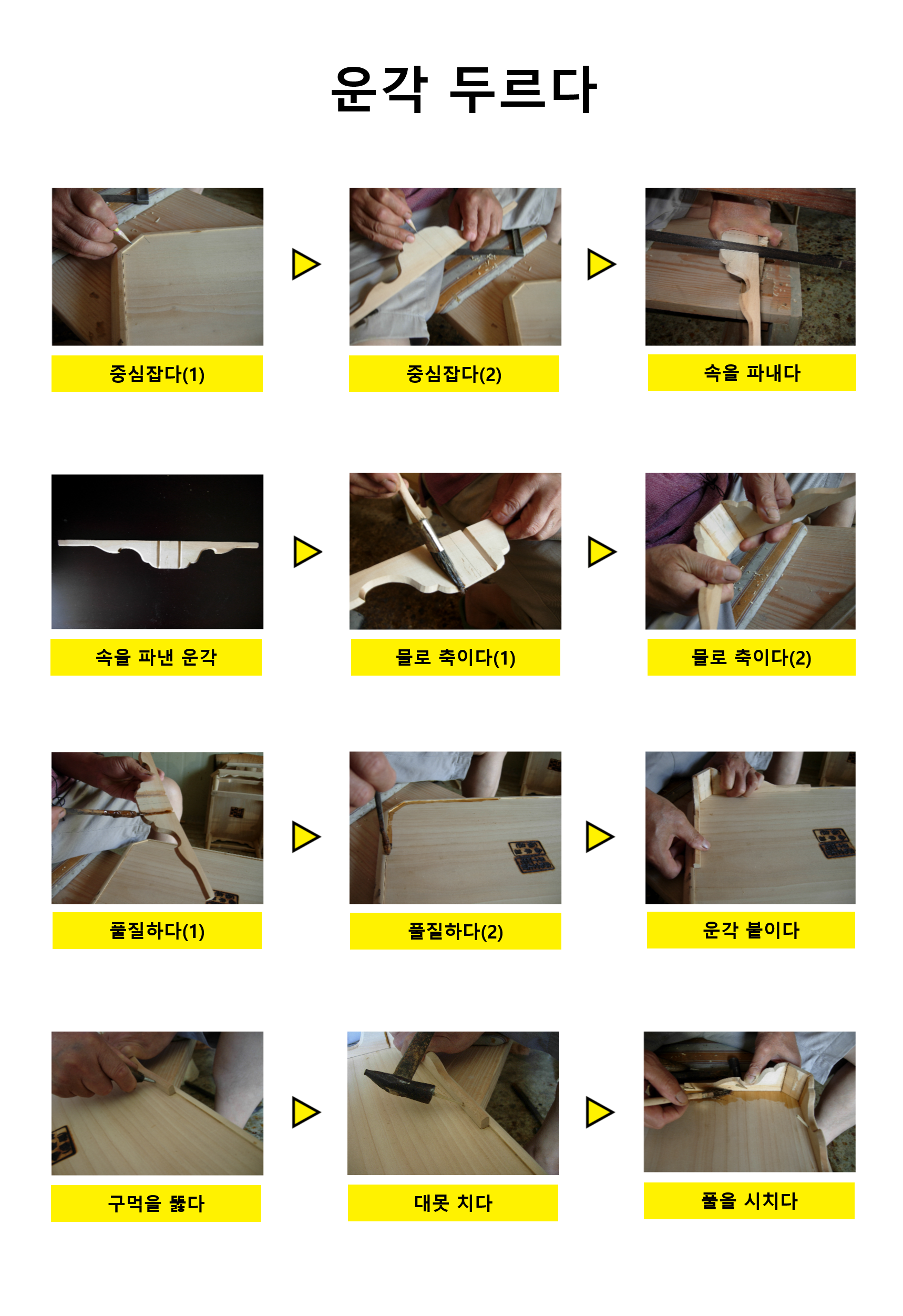 운각 두르다

중심잡다(1)

중심잡다(2)

속을 파내다

속을 파낸 운각

물로 축이다(1)

물로 축이다(2)

풀질하다(1)

풀질하다(2)

운각 붙이다

구멍을 뚫다

대못 치다

풀을 시치다