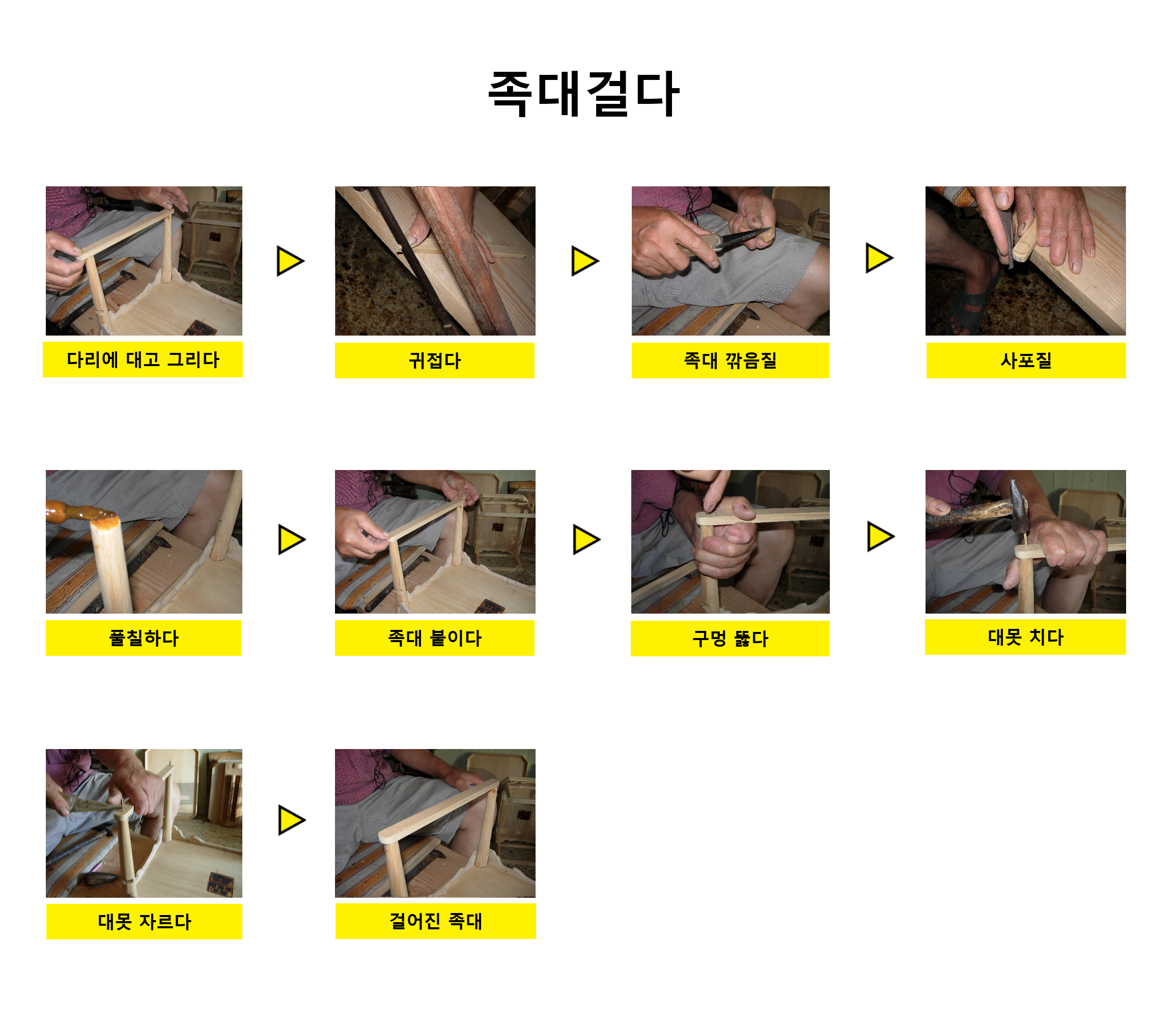 족대걸다

다리에 대고 그리다

귀접다

족대 깎음질

사포질

풀칠하다

족대 붙이다

구멍 뚫다

대못 치다

대못 자르다

걸어진 족대